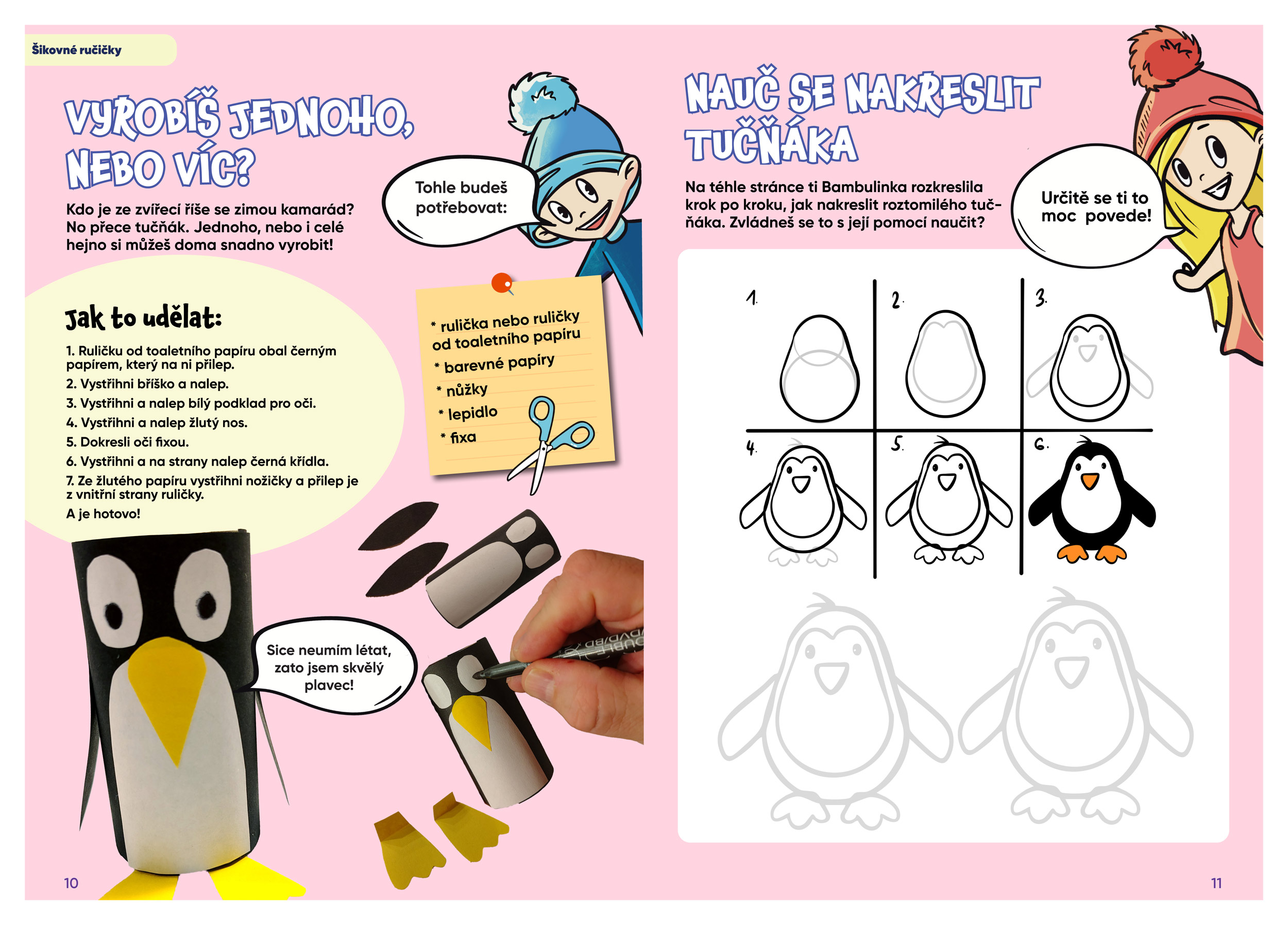 Šikovné ručičky

VYROBÍŠ JEDNOHO, NEBO VÍC?

Kdo je ze zvířecí říše se zimou kamarád? No přece tučňák. Jednoho, nebo i celé hejno si můžeš doma snadno vyrobit!

Tohle budeš potřebovat:

* rulička nebo ruličky od toaletního papíru
* barevné papíry
* nůžky
* lepidlo
* fixa

Jak to udělat:

1. Ruličku od toaletního papíru obal černým papírem, který na ni přilep.
2. Vystřihni bříško a nalep.
3. Vystřihni a nalep bílý podklad pro oči.
4. Vystřihni a nalep žlutý nos.
5. Dokresli oči fixou.
6. Vystřihni a na strany nalep černá křídla.
7. Ze žlutého papíru vystřihni nožičky a přilep je z vnitřní strany ruličky.
A je hotovo!

Sice neumím létat, zato jsem skvělý plavec!

10

NAUČ SE NAKRESLIT TUČŇÁKA

Na téhle stránce ti Bambulinka rozkreslila krok po kroku, jak nakreslit roztomilého tučňáka. Zvládneš se to s její pomocí naučit?

Určitě se ti to moc povede!

1.
2.
3.
4.
5.
6.

11